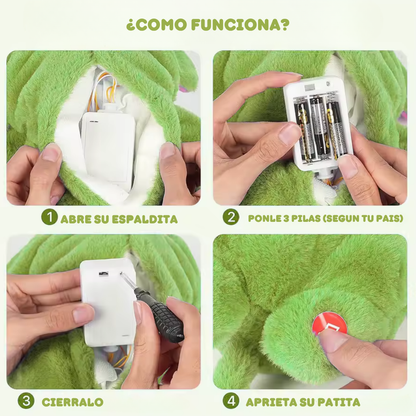 ¿COMO FUNCIONA?

1 ABRE SU ESPALDITA

2 PONLE 3 PILAS (SEGUN TU PAIS)

3 CIERRALO

4 APRIETA SU PATITA