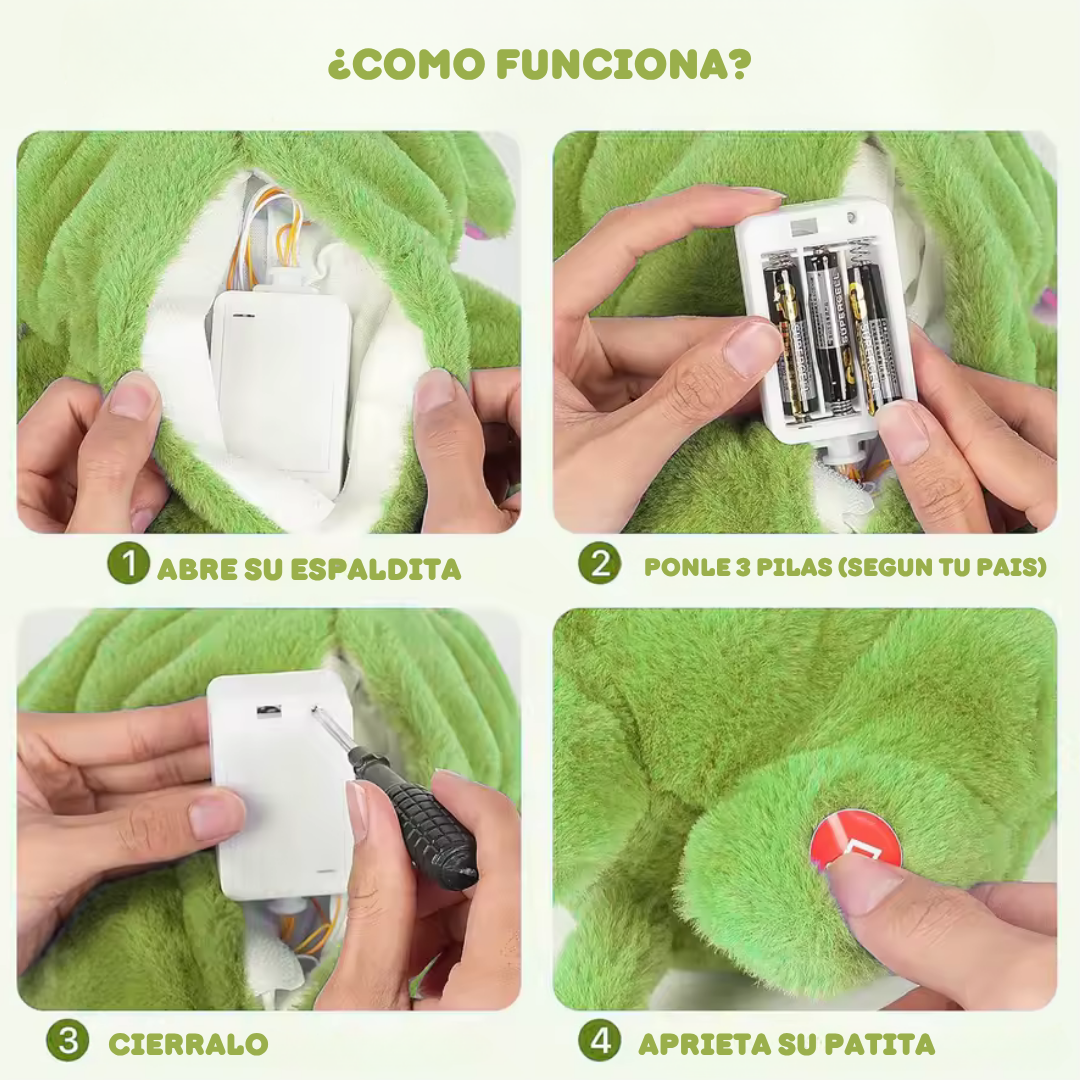 ¿COMO FUNCIONA?

1 ABRE SU ESPALDITA

2 PONLE 3 PILAS (SEGUN TU PAIS)

3 CIERRALO

4 APRIETA SU PATITA